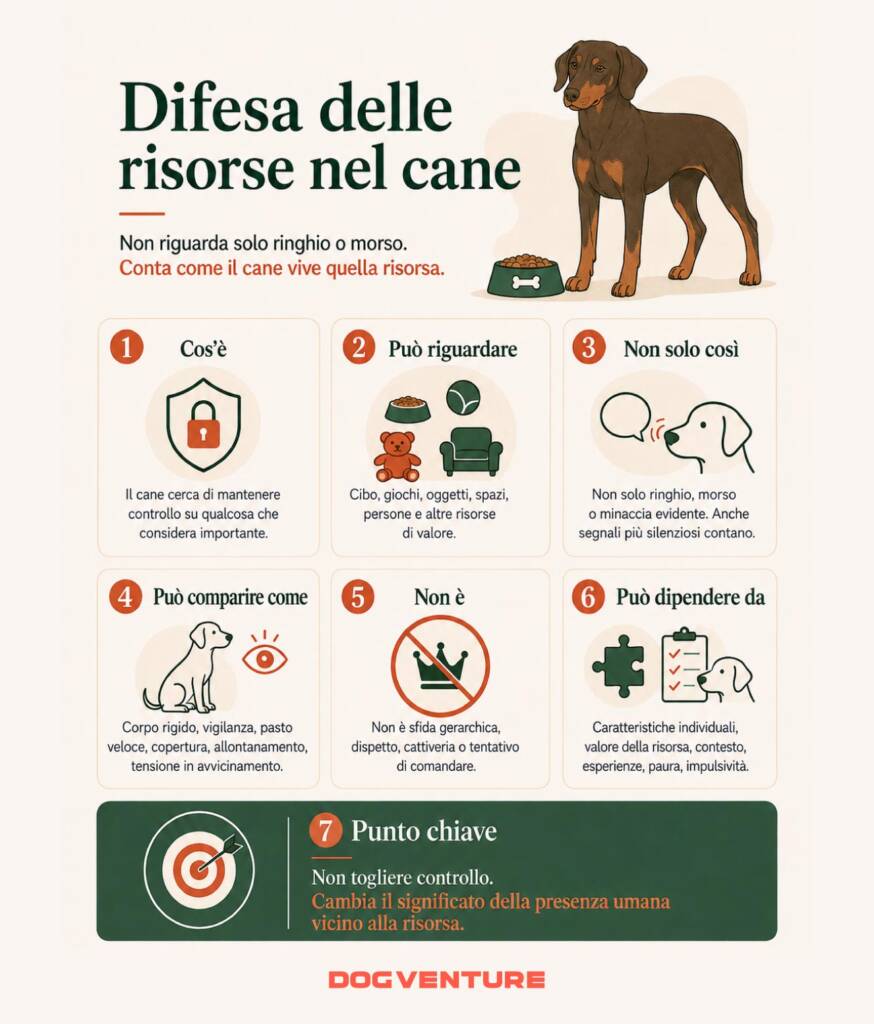 Difesa delle risorse nel cane

Non riguarda solo ringhio o morso.
Conta come il cane vive quella risorsa.

1 Cos'è

Il cane cerca di mantenere controllo su qualcosa che considera importante.

2 Può riguardare

Cibo, giochi, oggetti, spazi, persone e altre risorse di valore.

3 Non solo così

Non solo ringhio, morso o minaccia evidente. Anche segnali più silenziosi contano.

4 Può comparire come

Corpo rigido, vigilanza, pasto veloce, copertura, allontanamento, tensione in avvicinamento.

5 Non è

Non è sfida gerarchica, dispetto, cattiveria o tentativo di comandare.

6 Può dipendere da

Caratteristiche individuali, valore della risorsa, contesto, esperienze, paura, impulsività.

7 Punto chiave

Non togliere controllo.
Cambia il significato della presenza umana vicino alla risorsa.

DOGVENTURE